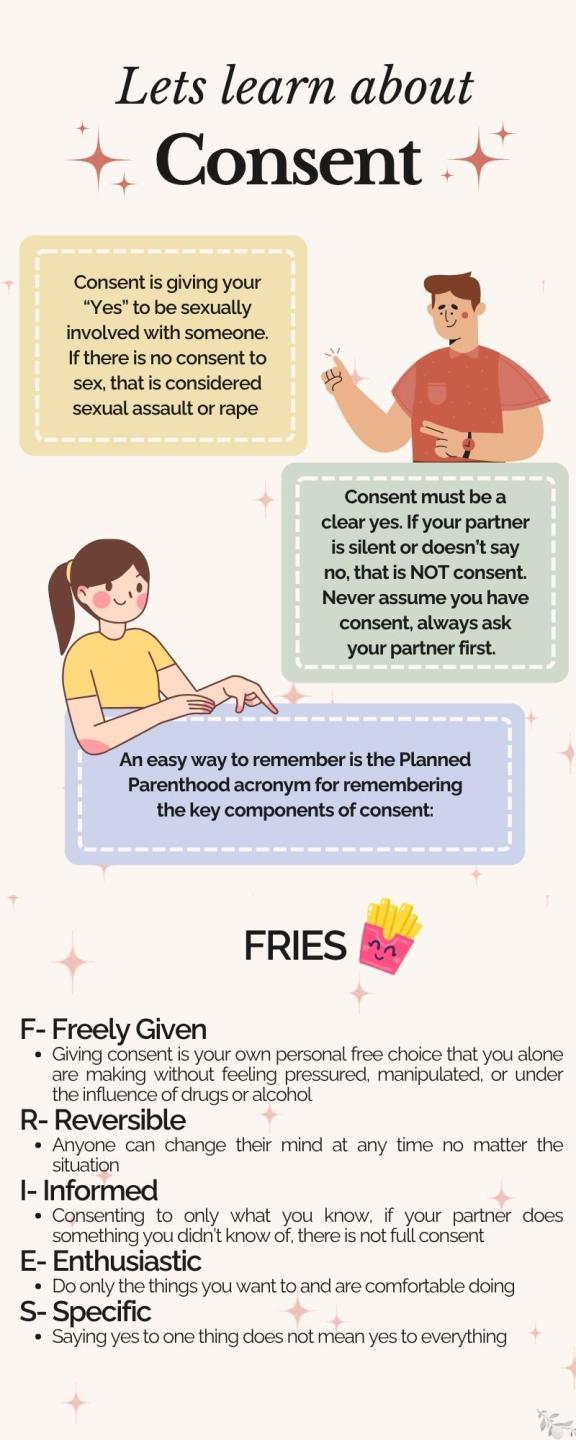 Lets learn about
Consent

Consent is giving your "Yes" to be sexually involved with someone. If there is no consent to sex, that is considered sexual assault or rape

Consent must be a clear yes. If your partner is silent or doesn't say no, that is NOT consent. Never assume you have consent, always ask your partner first.

An easy way to remember is the Planned Parenthood acronym for remembering the key components of consent:

FRIES

F- Freely Given
• Giving consent is your own personal free choice that you alone are making without feeling pressured, manipulated, or under the influence of drugs or alcohol

R- Reversible
• Anyone can change their mind at any time no matter the situation

I- Informed
• Consenting to only what you know, if your partner does something you didn't know of, there is not full consent

E- Enthusiastic
• Do only the things you want to and are comfortable doing

S- Specific
• Saying yes to one thing does not mean yes to everything